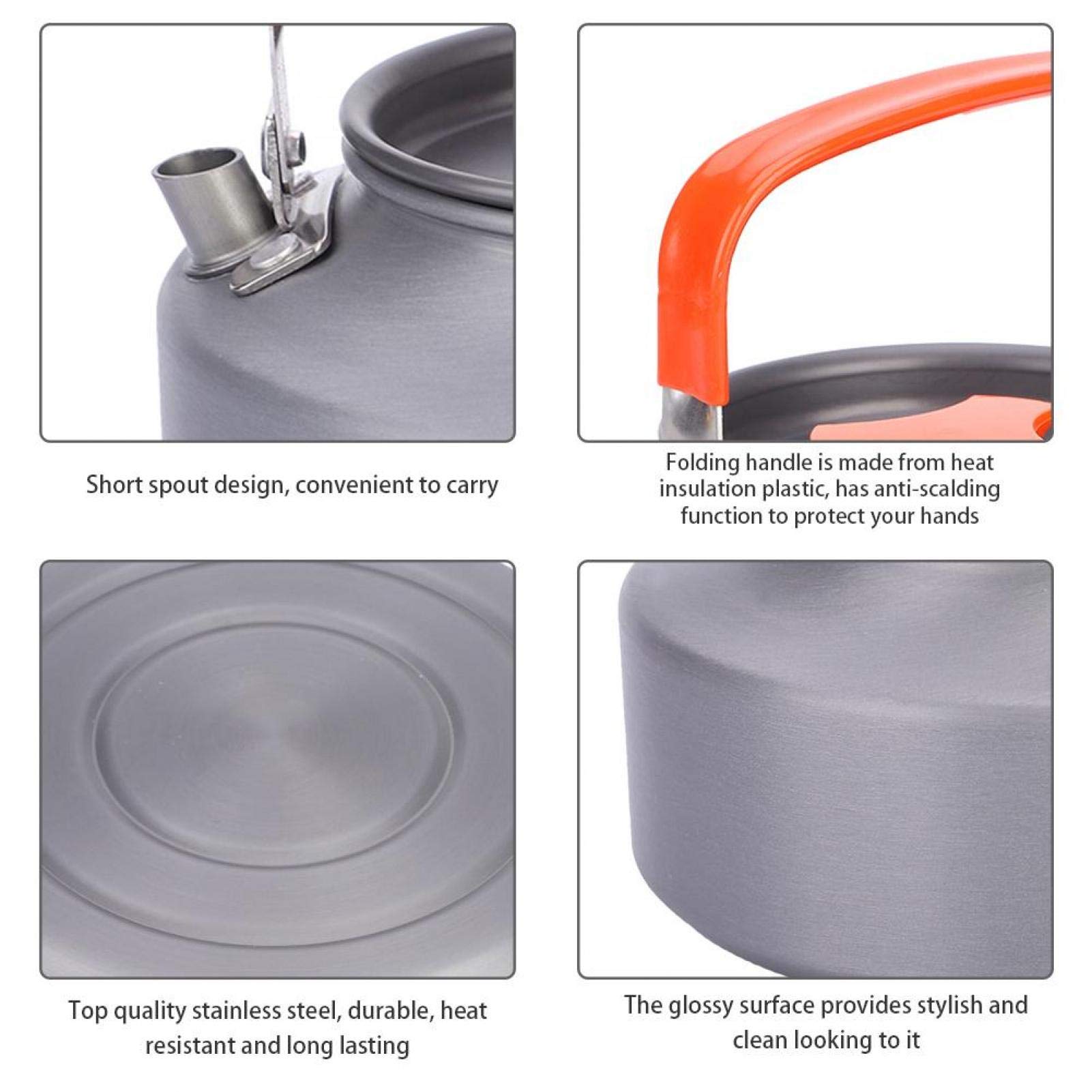 Short spout design, convenient to carry

Folding handle is made from heat insulation plastic, has anti-scalding function to protect your hands

Top quality stainless steel, durable, heat resistant and long lasting

The glossy surface provides stylish and clean looking to it