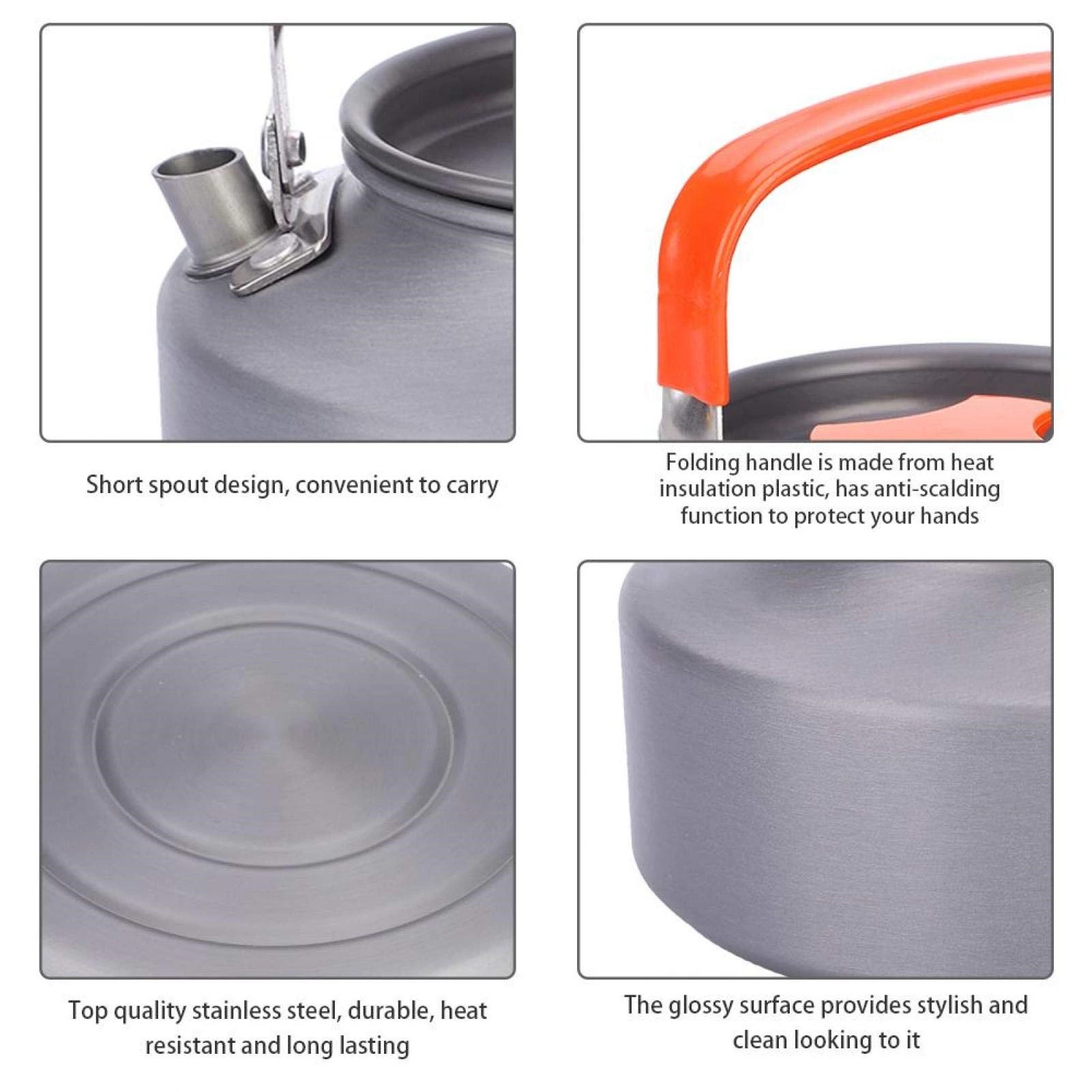 Short spout design, convenient to carry

Folding handle is made from heat insulation plastic, has anti-scalding function to protect your hands

Top quality stainless steel, durable, heat resistant and long lasting

The glossy surface provides stylish and clean looking to it